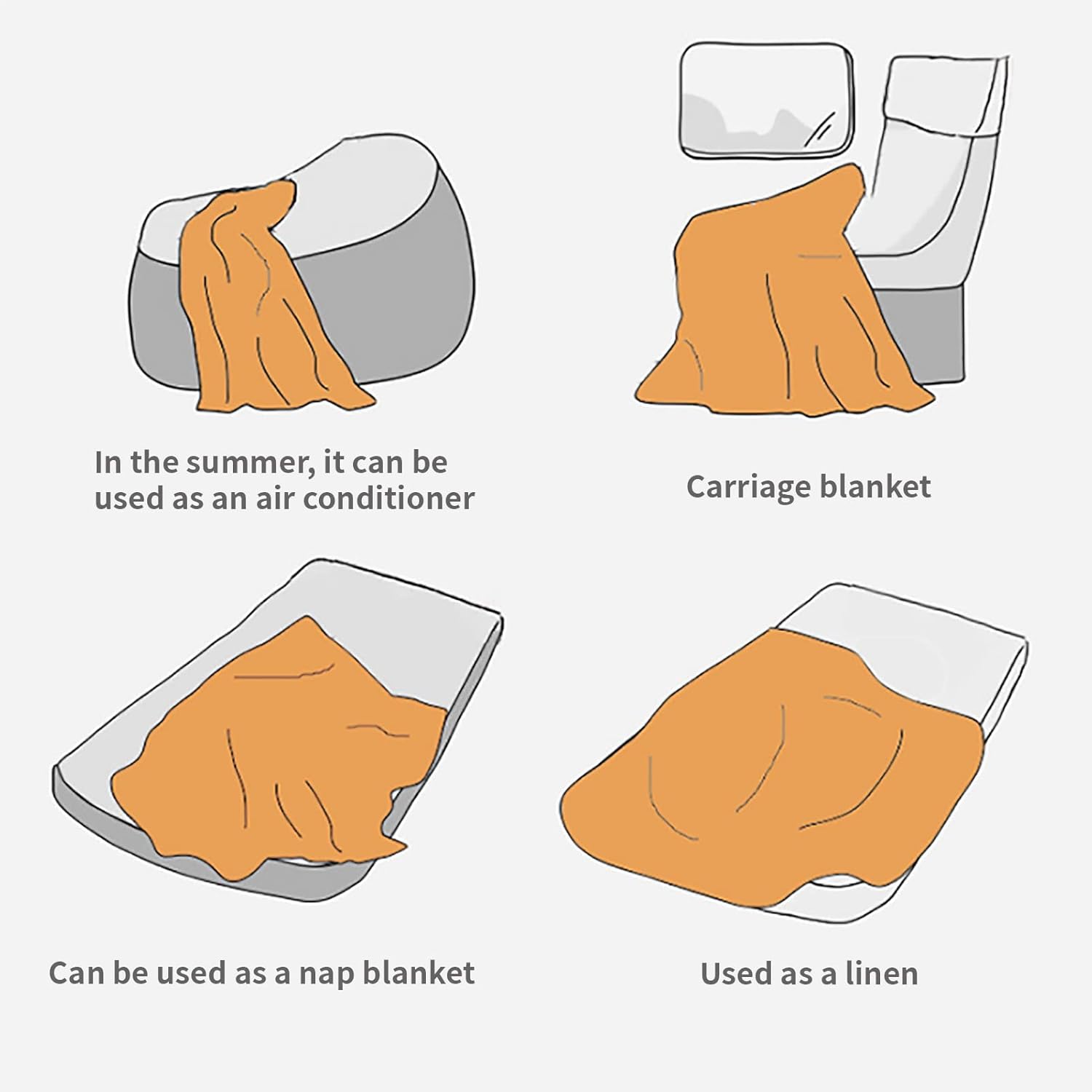 In the summer, it can be used as an air conditioner

Carriage blanket

Can be used as a nap blanket

Used as a linen